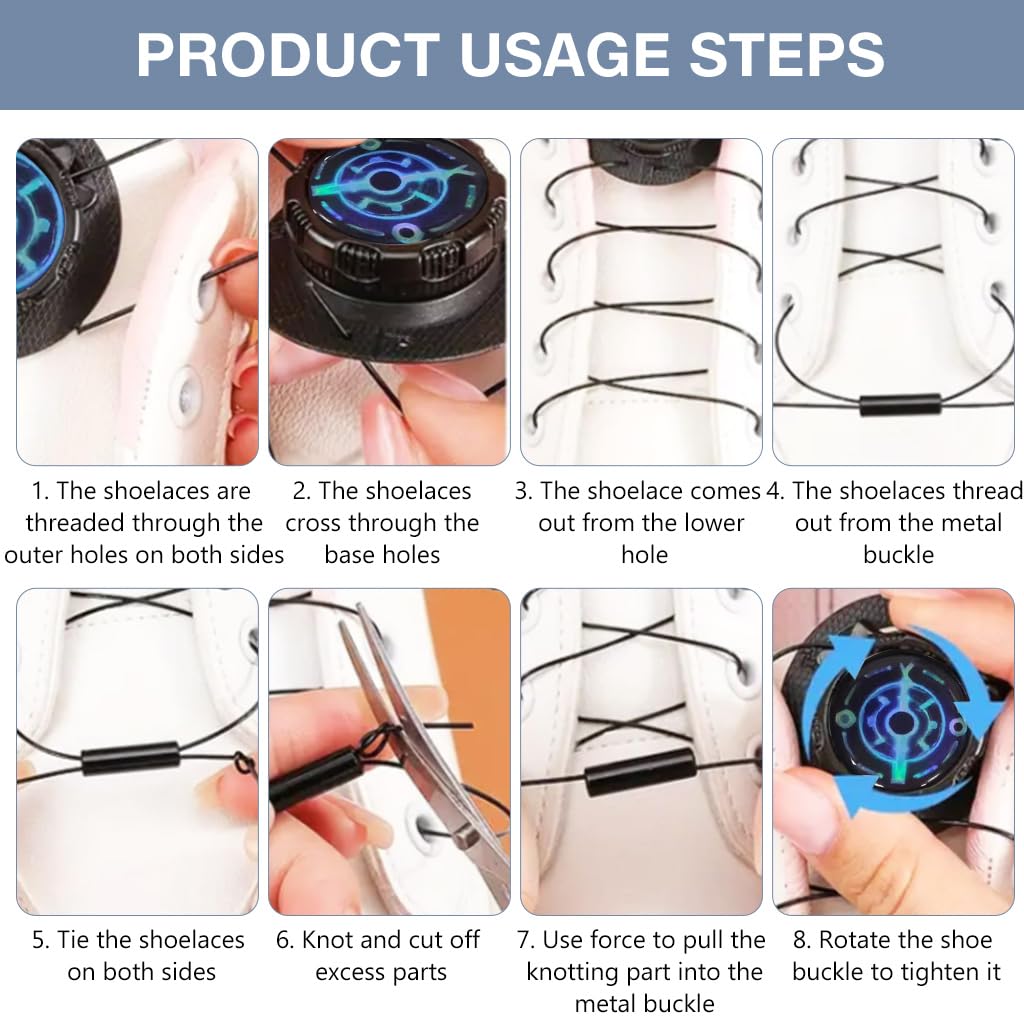 PRODUCT USAGE STEPS

1. The shoelaces are threaded through the outer holes on both sides

2. The shoelaces cross through the base holes

3. The shoelace comes out from the lower hole

4. The shoelaces thread out from the metal buckle

5. Tie the shoelaces on both sides

6. Knot and cut off excess parts

7. Use force to pull the knotting part into the metal buckle

8. Rotate the shoe buckle to tighten it